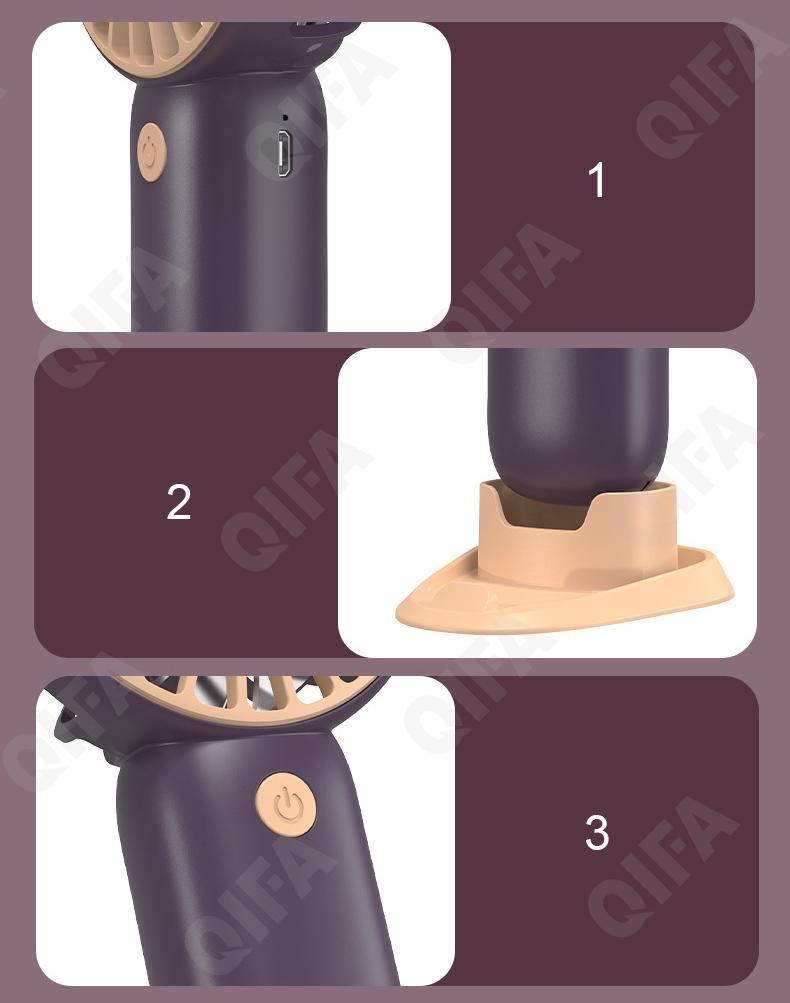 1

2

3

QIFA