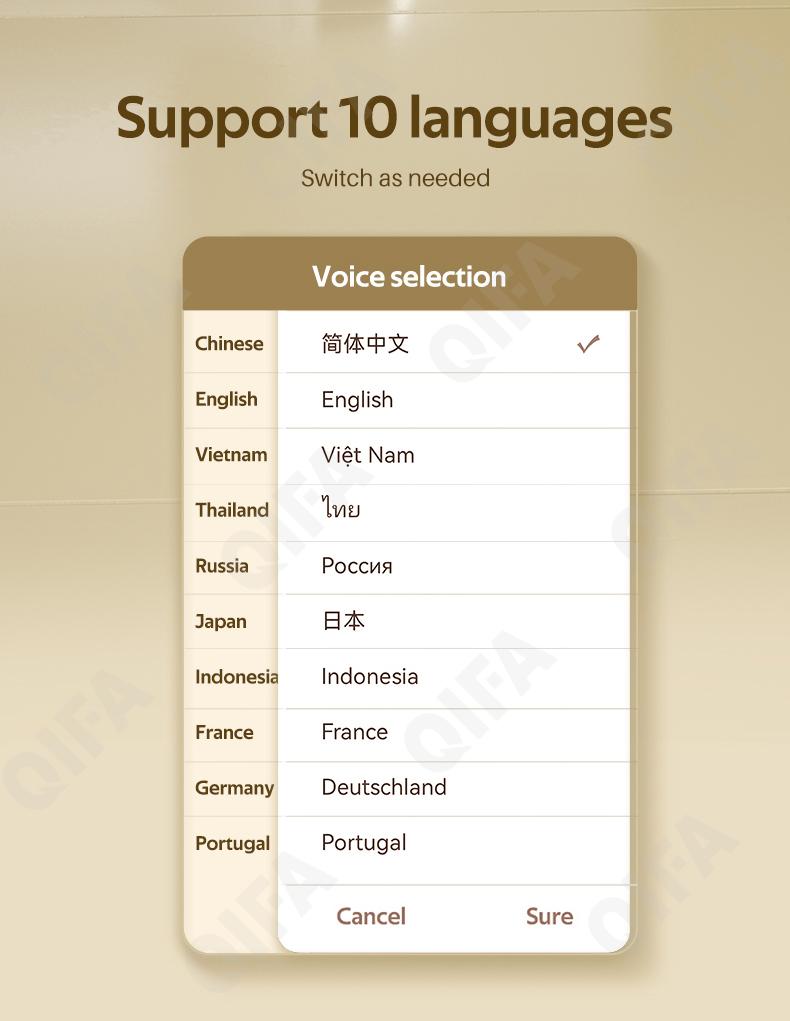 Support 10 languages

Switch as needed

Voice selection

Chinese
English
Vietnam
Thailand
Russia
Japan
Indonesia
France
Germany
Portugal

简体中文 ✓
English
Việt Nam
ไทย
Россия
日本
Indonesia
France
Deutschland
Portugal

Cancel
Sure

QIFA