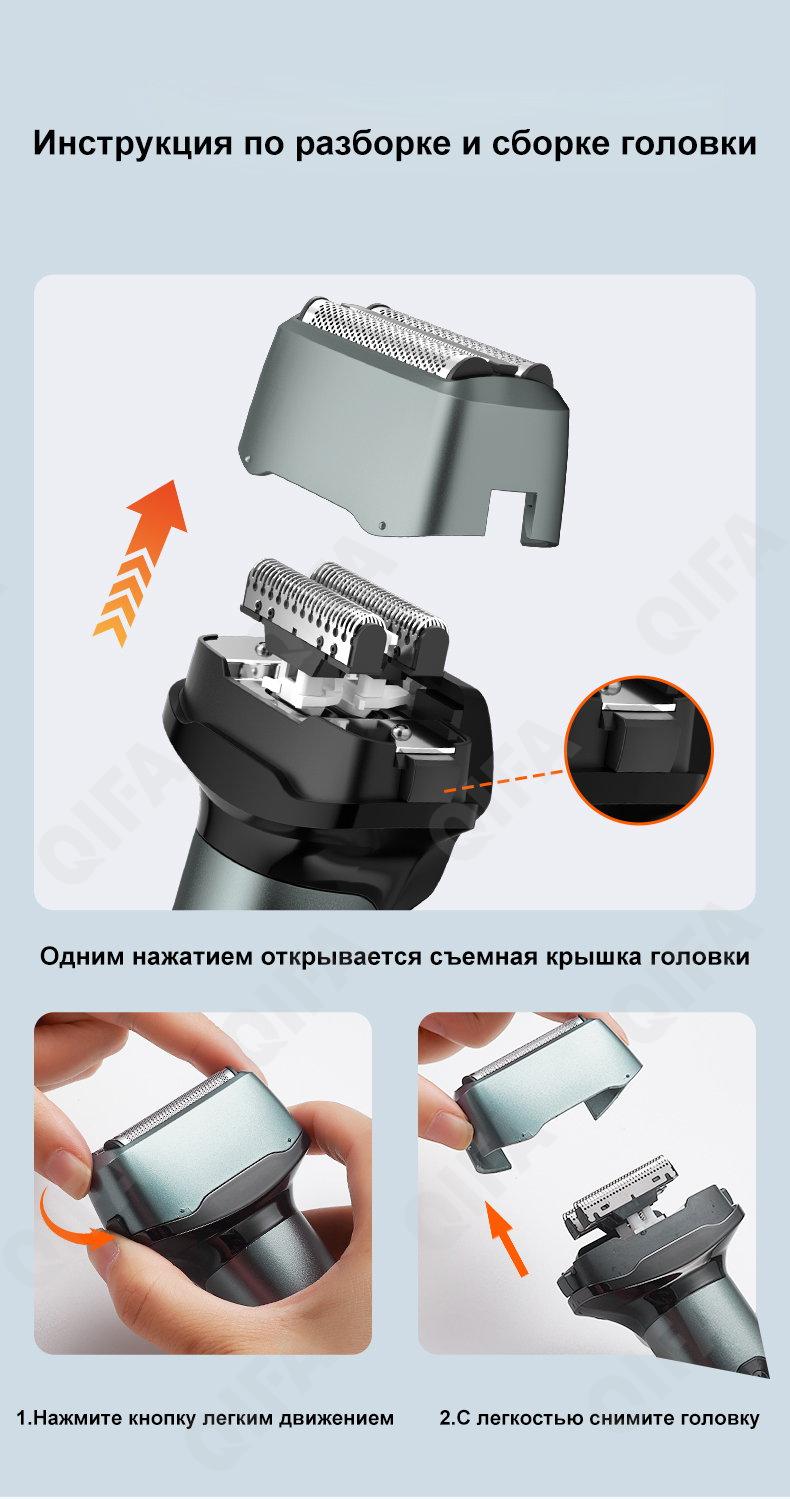 Инструкция по разборке и сборке головки

Одним нажатием открывается съемная крышка головки

1.Нажмите кнопку легким движением

2.С легкостью снимите головку

QIFA