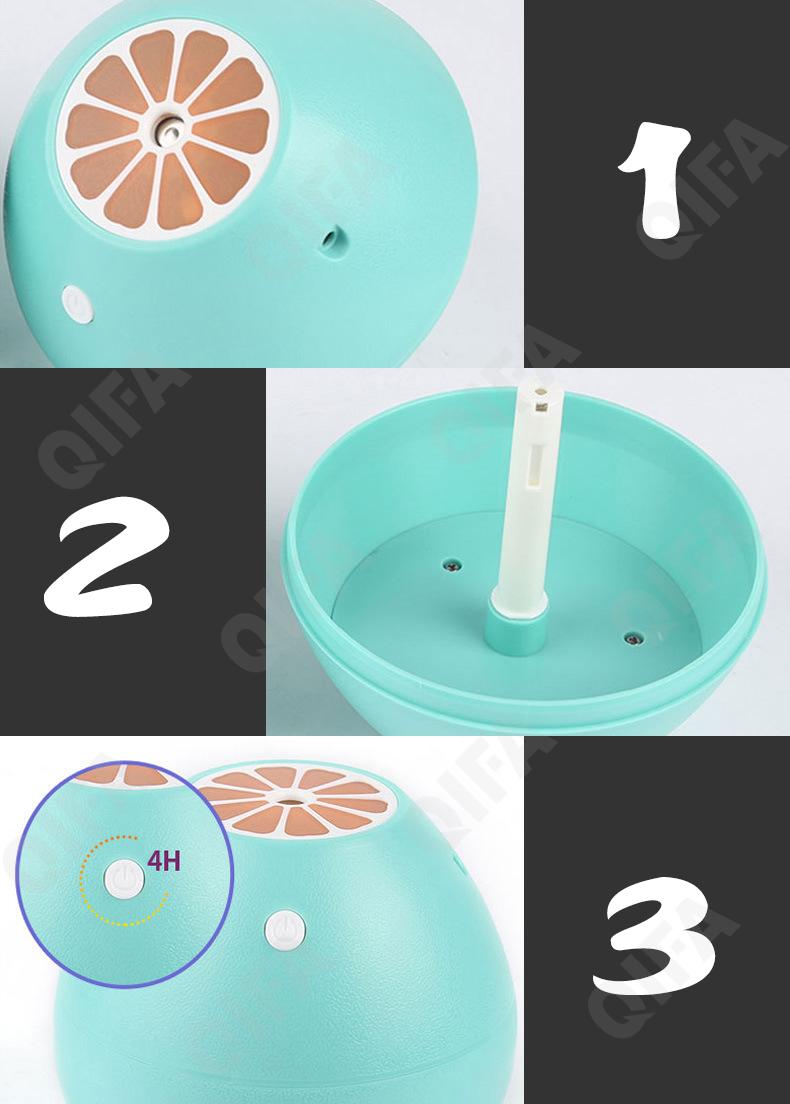 1

2

4H

3

QIFA